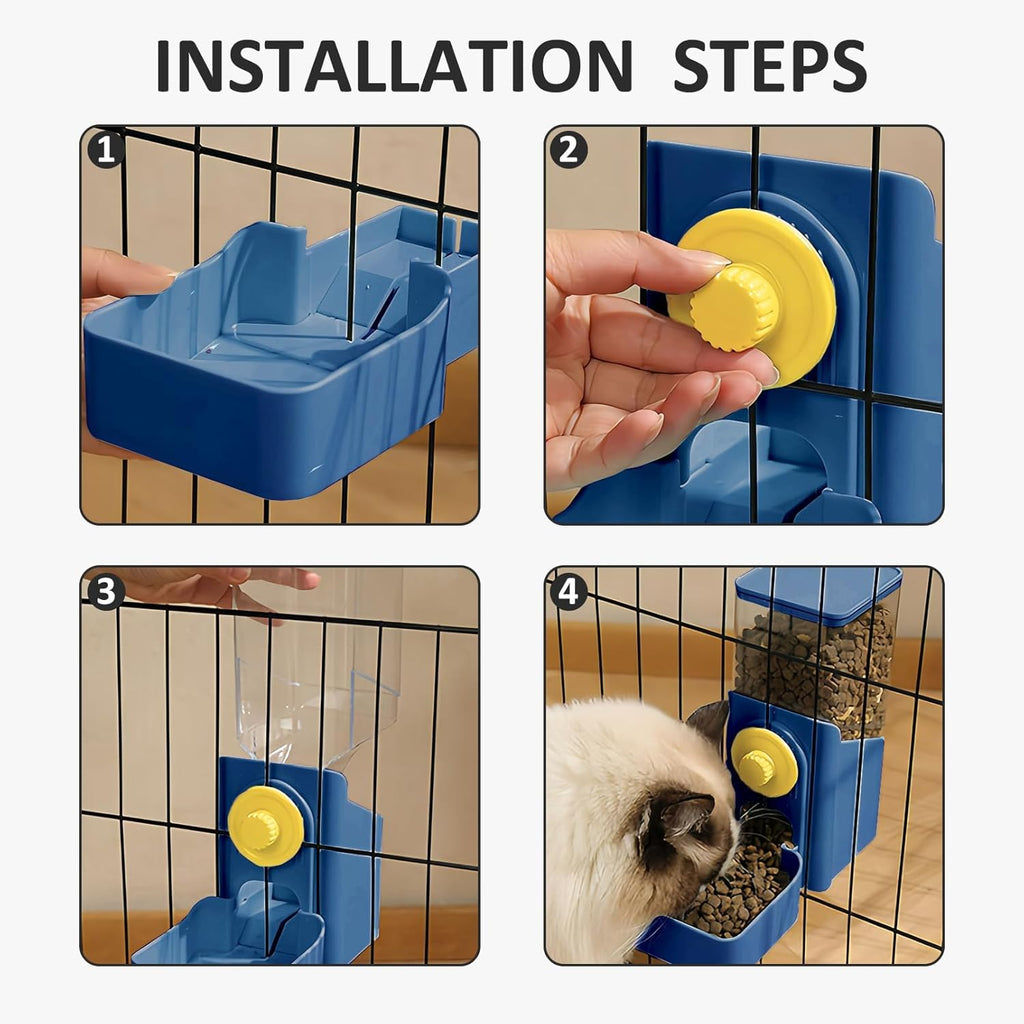 INSTALLATION STEPS

1

2

3

4